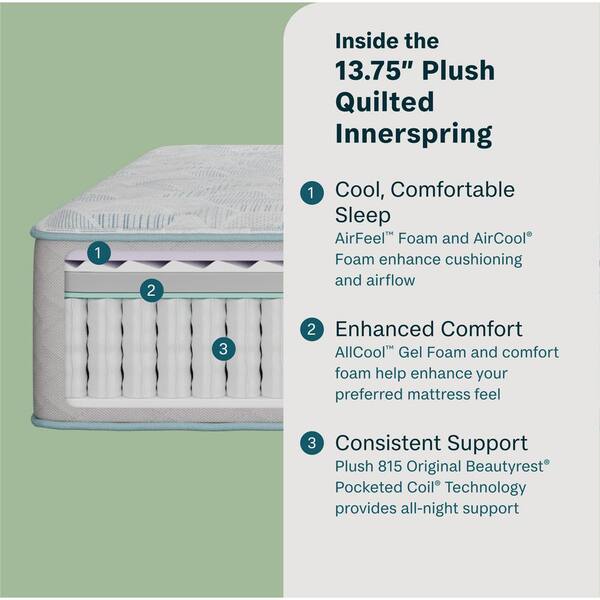 1

2

3

Inside the 13.75" Plush Quilted Innerspring

1 Cool, Comfortable Sleep
AirFeel™ Foam and AirCool® Foam enhance cushioning and airflow

2 Enhanced Comfort
AllCool™ Gel Foam and comfort foam help enhance your preferred mattress feel

3 Consistent Support
Plush 815 Original Beautyrest® Pocketed Coil® Technology provides all-night support