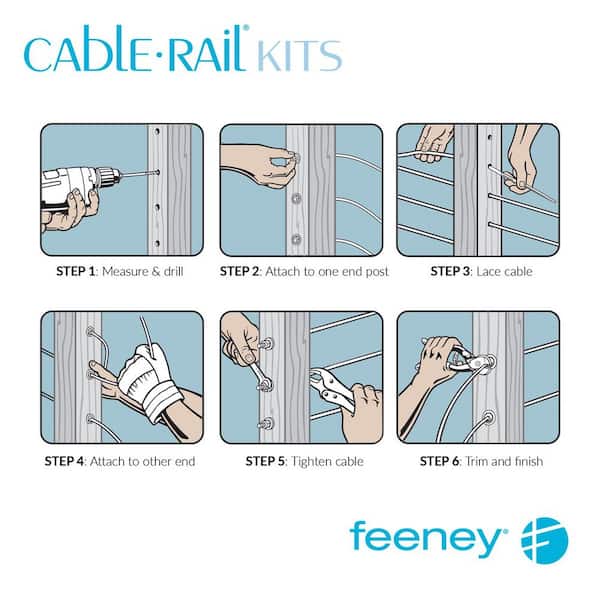 CABLE·RAIL® KITS

STEP 1: Measure & drill

STEP 2: Attach to one end post

STEP 3: Lace cable

STEP 4: Attach to other end

STEP 5: Tighten cable

STEP 6: Trim and finish

feeney®