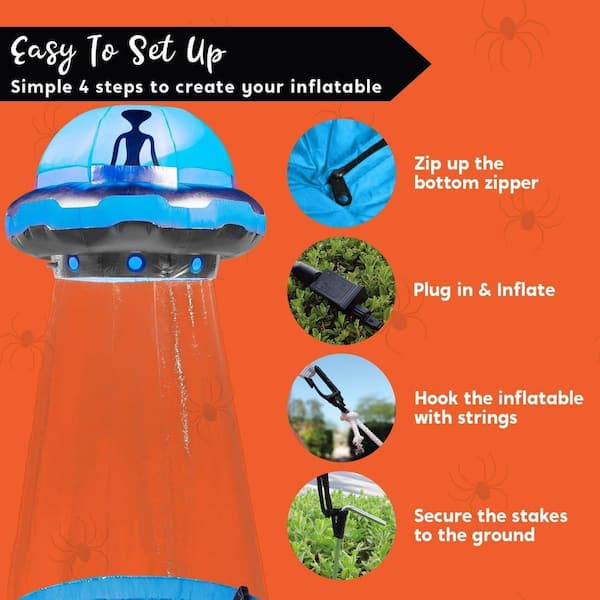 Easy To Set Up
Simple 4 steps to create your inflatable

Zip up the bottom zipper

Plug in & Inflate

Hook the inflatable with strings

Secure the stakes to the ground