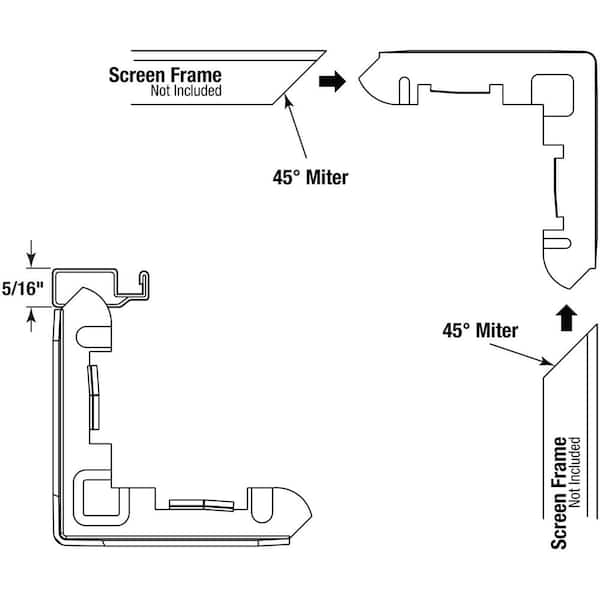 Screen Frame
Not Included

45° Miter

5/16"

45° Miter

Screen Frame
Not Included