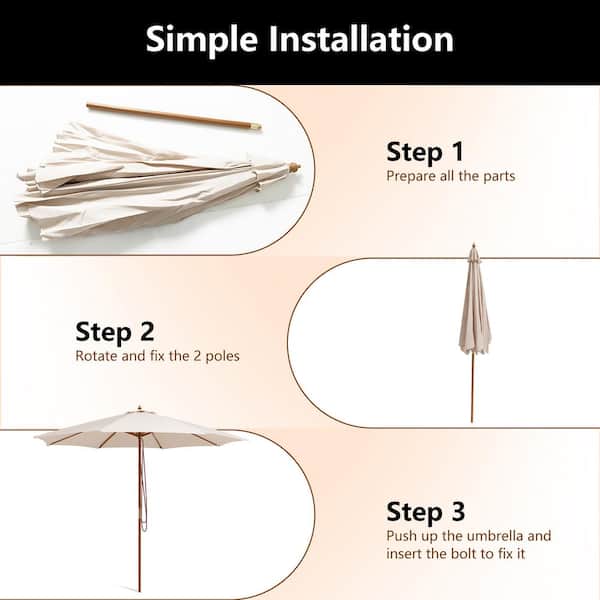 Simple Installation

Step 1
Prepare all the parts

Step 2
Rotate and fix the 2 poles

Step 3
Push up the umbrella and insert the bolt to fix it