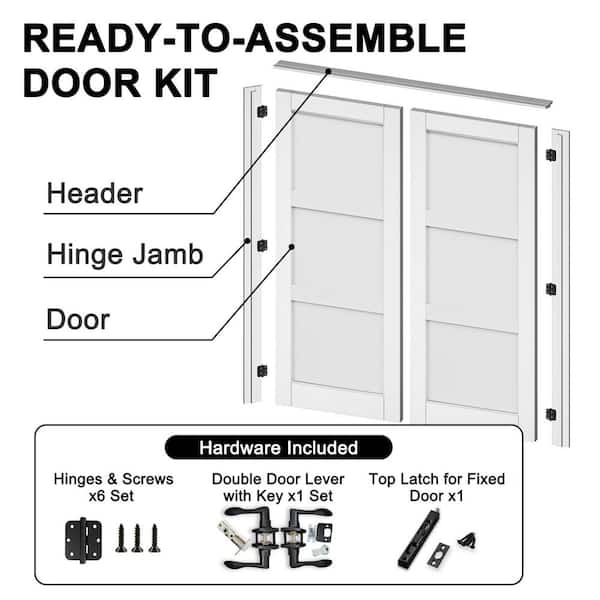 READY-TO-ASSEMBLE DOOR KIT

Header

Hinge Jamb

Door

Hardware Included

Hinges & Screws x6 Set

Double Door Lever with Key x1 Set

Top Latch for Fixed Door x1