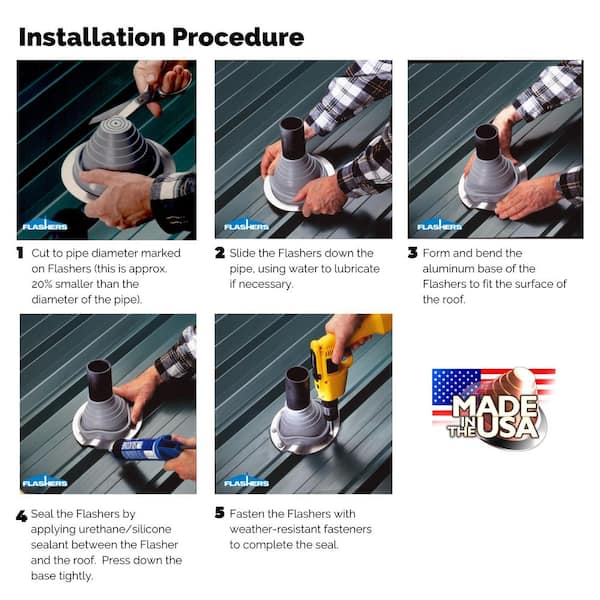 Installation Procedure

FLASHERS

1 Cut to pipe diameter marked on Flashers (this is approx. 20% smaller than the diameter of the pipe).

FLASHERS

2 Slide the Flashers down the pipe, using water to lubricate if necessary.

FLASHERS

3 Form and bend the aluminum base of the Flashers to fit the surface of the roof.

FLASHERS

4 Seal the Flashers by applying urethane/silicone sealant between the Flasher and the roof. Press down the base tightly.

FLASHERS

5 Fasten the Flashers with weather-resistant fasteners to complete the seal.

MADE IN THE USA