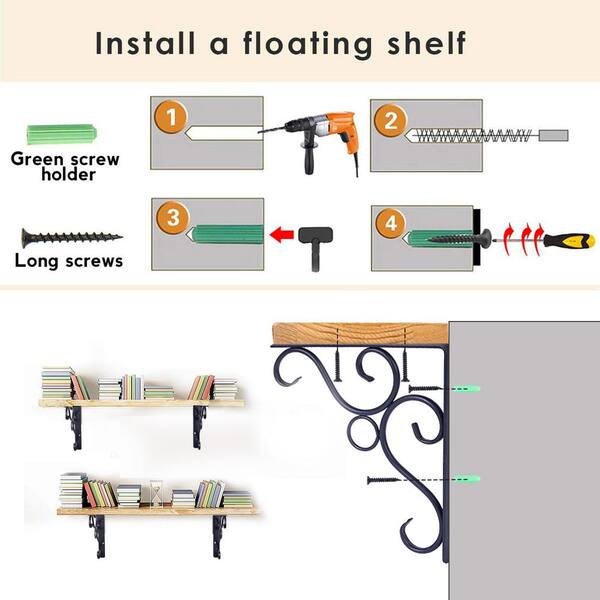 Install a floating shelf

Green screw holder

1

2

Long screws

3

4