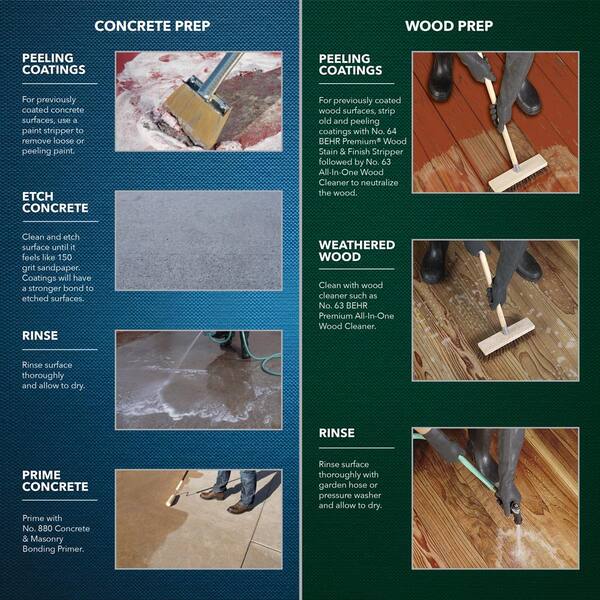 CONCRETE PREP

PEELING COATINGS

For previously coated concrete surfaces, use a paint stripper to remove loose or peeling paint.

ETCH CONCRETE

Clean and etch surface until it feels like 150 grit sandpaper. Coatings will have a stronger bond to etched surfaces.

RINSE

Rinse surface thoroughly and allow to dry.

PRIME CONCRETE

Prime with No. 880 Concrete & Masonry Bonding Primer.

WOOD PREP

PEELING COATINGS

For previously coated wood surfaces, strip old and peeling coatings with No. 64 BEHR Premium® Wood Stain & Finish Stripper followed by No. 63 All-In-One Wood Cleaner to neutralize the wood.

WEATHERED WOOD

Clean with wood cleaner such as No. 63 BEHR Premium All-In-One Wood Cleaner.

RINSE

Rinse surface thoroughly with garden hose or pressure washer and allow to dry.