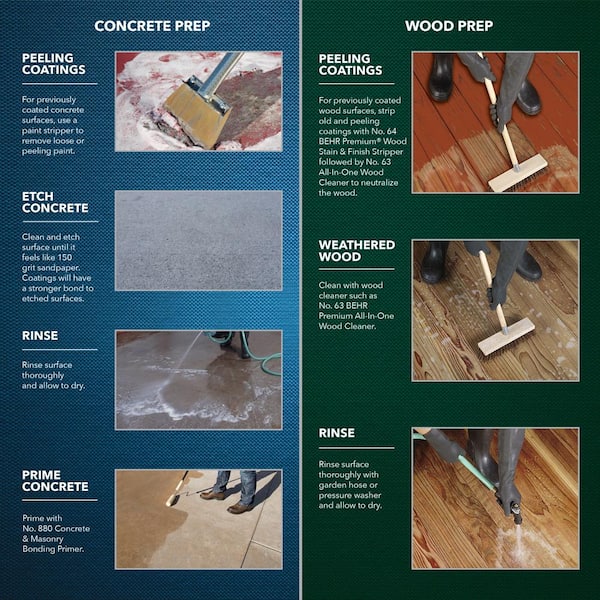 CONCRETE PREP

PEELING COATINGS

For previously coated concrete surfaces, use a paint stripper to remove loose or peeling paint.

ETCH CONCRETE

Clean and etch surface until it feels like 150 grit sandpaper. Coatings will have a stronger bond to etched surfaces.

RINSE

Rinse surface thoroughly and allow to dry.

PRIME CONCRETE

Prime with No. 880 Concrete & Masonry Bonding Primer.

WOOD PREP

PEELING COATINGS

For previously coated wood surfaces, strip old and peeling coatings with No. 64 BEHR Premium® Wood Stain & Finish Stripper followed by No. 63 All-In-One Wood Cleaner to neutralize the wood.

WEATHERED WOOD

Clean with wood cleaner such as No. 63 BEHR Premium All-In-One Wood Cleaner.

RINSE

Rinse surface thoroughly with garden hose or pressure washer and allow to dry.