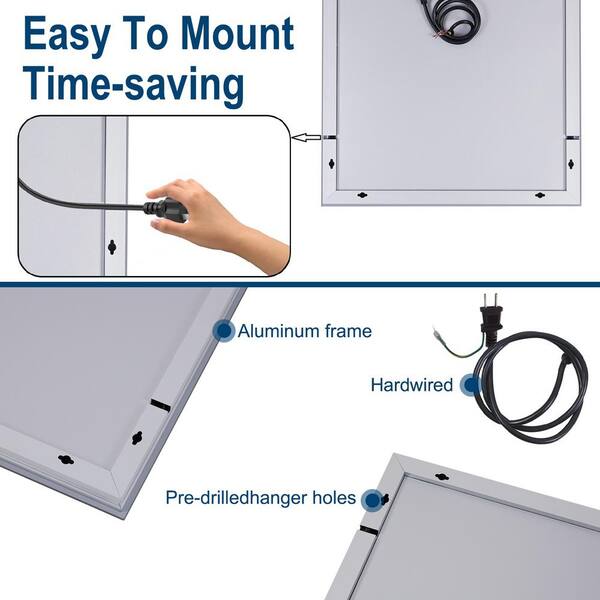 Easy To Mount
Time-saving

Aluminum frame

Hardwired

Pre-drilledhanger holes