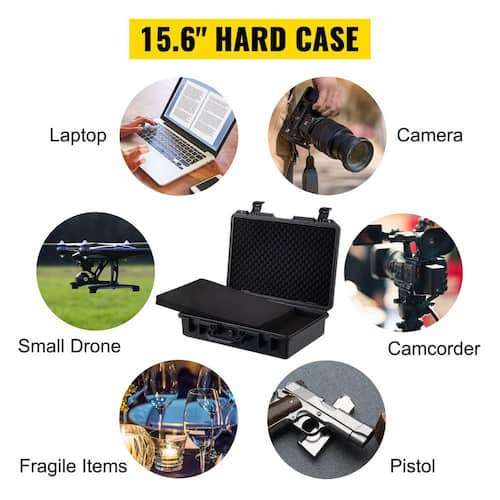 15.6" HARD CASE

Laptop

Camera

Small Drone

Camcorder

Fragile Items

Pistol