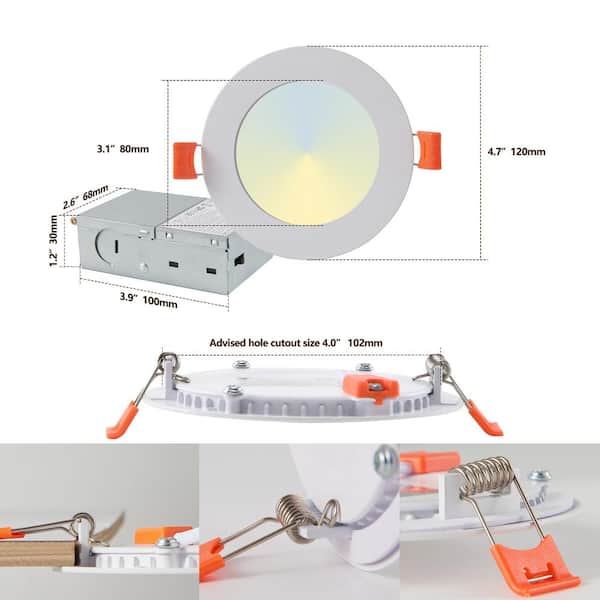 3.1" 80mm

4.7" 120mm

2.6" 68mm

1.2" 30mm

3.9" 100mm

Advised hole cutout size 4.0" 102mm