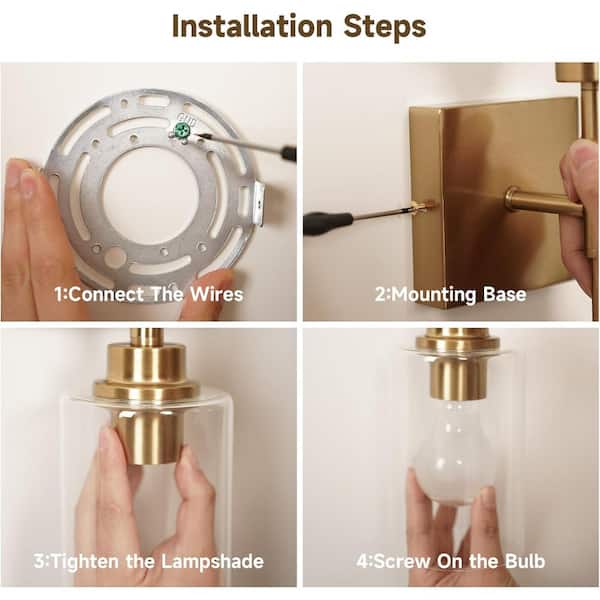 Installation Steps

1:Connect The Wires

2:Mounting Base

3:Tighten the Lampshade

4:Screw On the Bulb