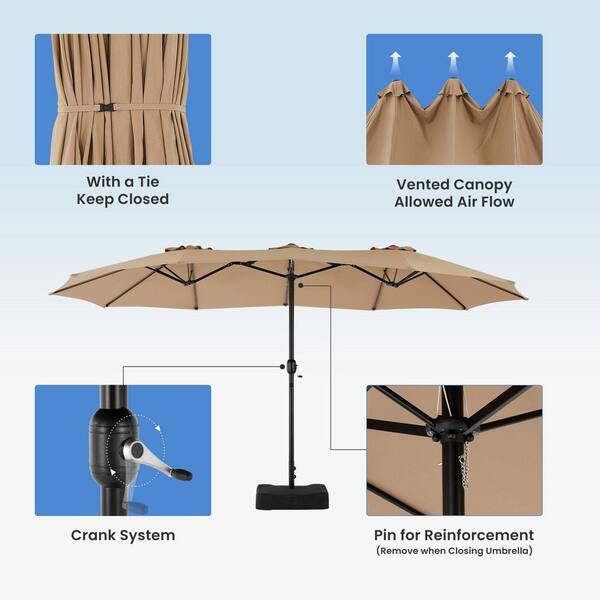 With a Tie
Keep Closed

Vented Canopy
Allowed Air Flow

Crank System

Pin for Reinforcement
(Remove when Closing Umbrella)