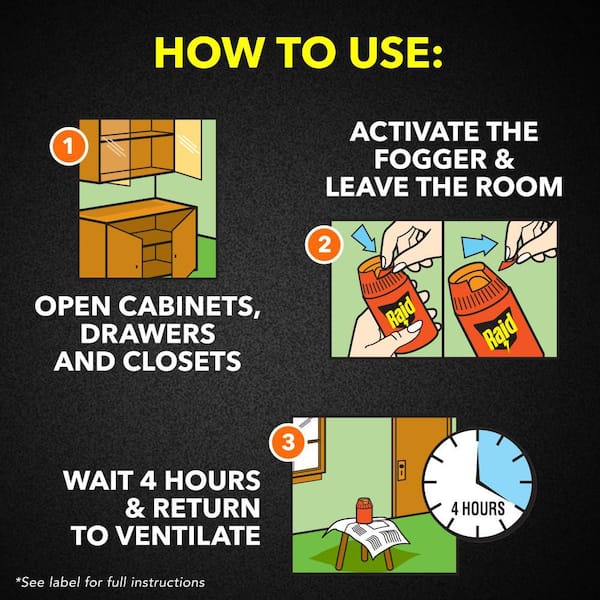 HOW TO USE:

1

OPEN CABINETS, DRAWERS AND CLOSETS

ACTIVATE THE FOGGER & LEAVE THE ROOM

2

Raid

Raid

3

WAIT 4 HOURS & RETURN TO VENTILATE

4 HOURS

*See label for full instructions