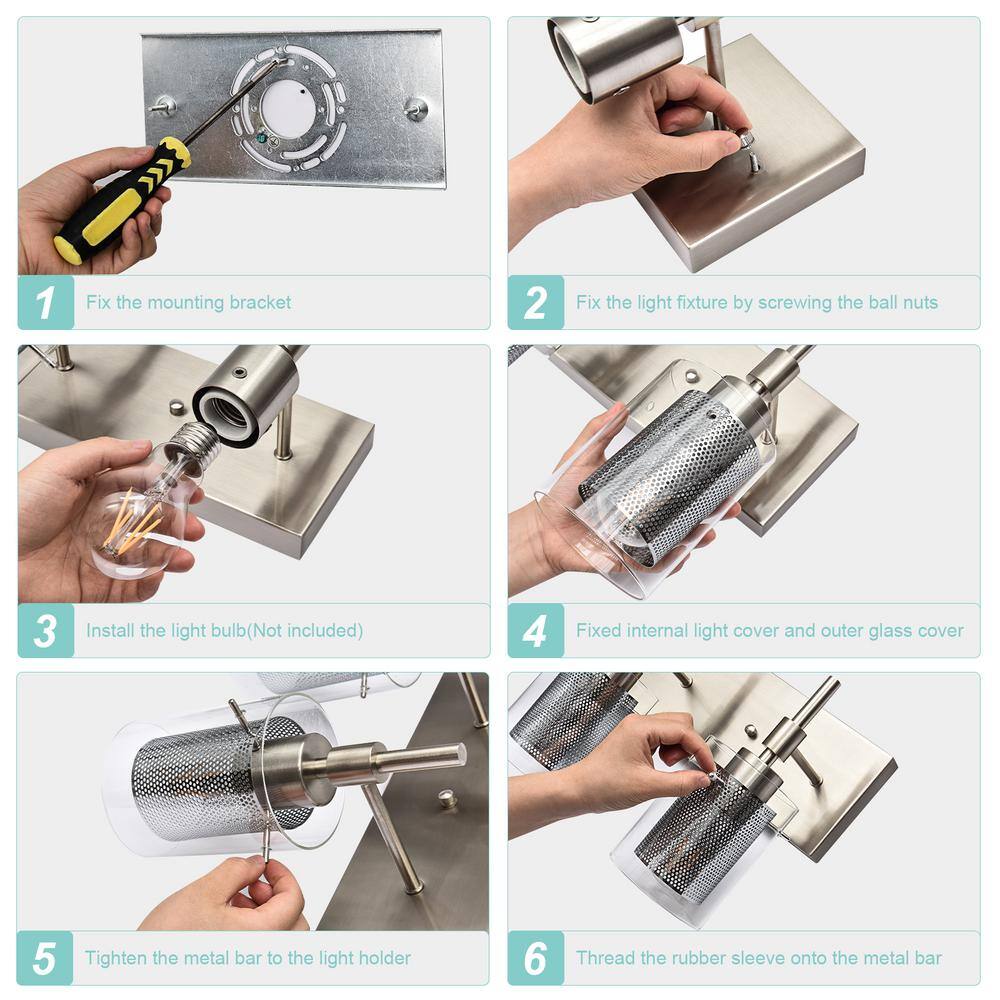 1 Fix the mounting bracket

2 Fix the light fixture by screwing the ball nuts

3 Install the light bulb(Not included)

4 Fixed internal light cover and outer glass cover

5 Tighten the metal bar to the light holder

6 Thread the rubber sleeve onto the metal bar