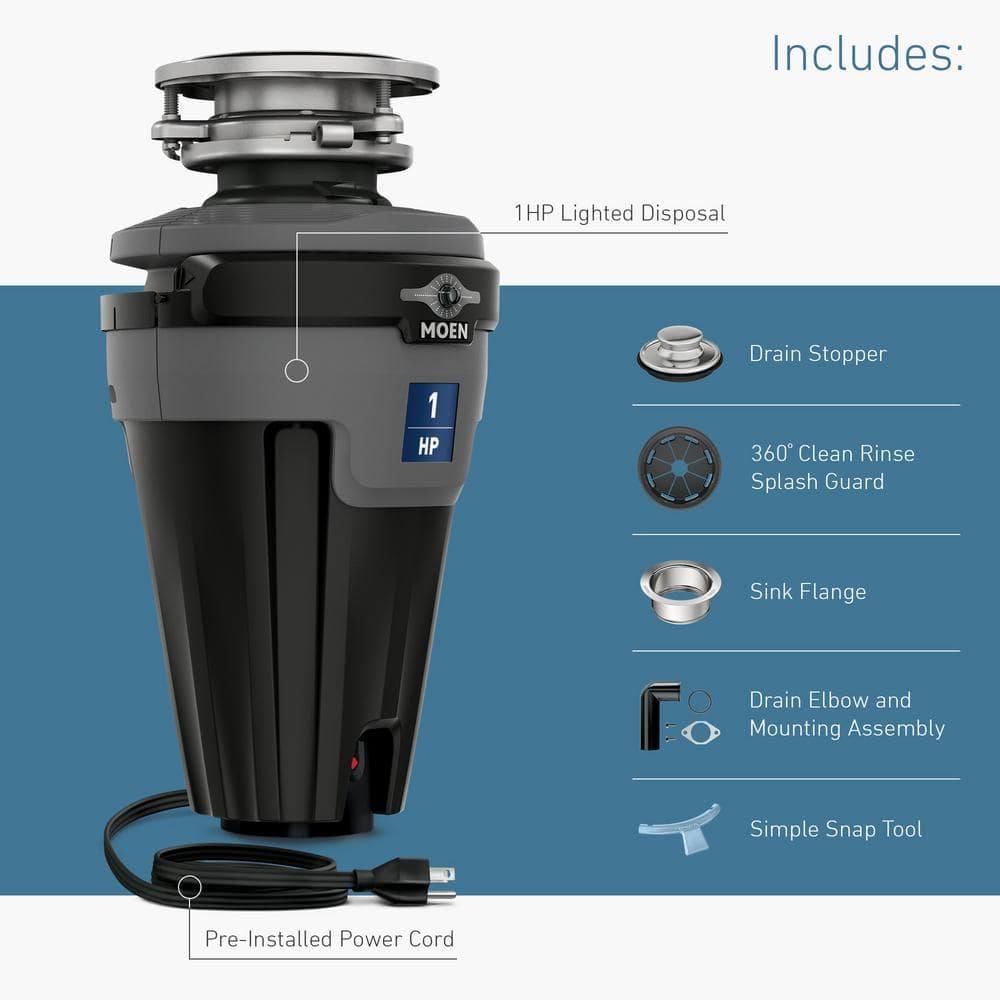 Includes:

1HP Lighted Disposal

MOEN

1
HP

Drain Stopper

360° Clean Rinse Splash Guard

Sink Flange

Drain Elbow and Mounting Assembly

Simple Snap Tool

Pre-Installed Power Cord