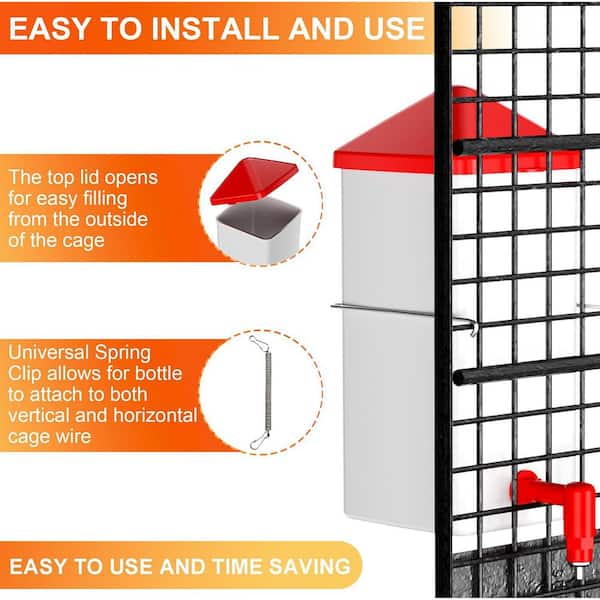 EASY TO INSTALL AND USE

The top lid opens for easy filling from the outside of the cage

Universal Spring Clip allows for bottle to attach to both vertical and horizontal cage wire

EASY TO USE AND TIME SAVING