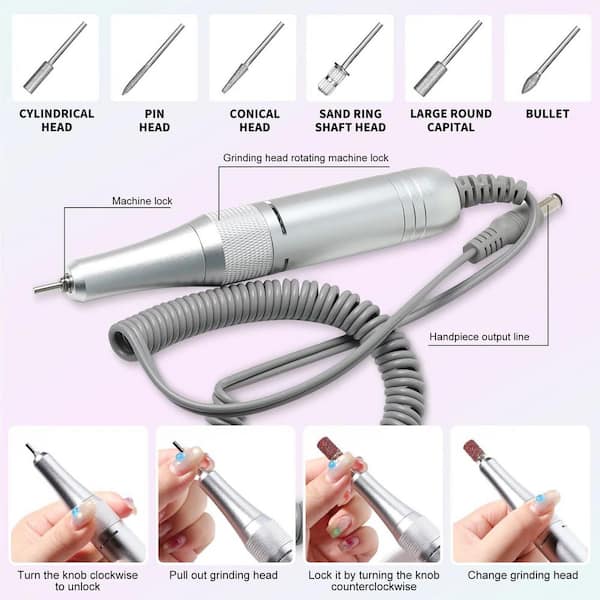 CYLINDRICAL HEAD

PIN HEAD

CONICAL HEAD

SAND RING SHAFT HEAD

LARGE ROUND CAPITAL

BULLET

Grinding head rotating machine lock

Machine lock

Handpiece output line

Turn the knob clockwise to unlock

Pull out grinding head

Lock it by turning the knob counterclockwise

Change grinding head