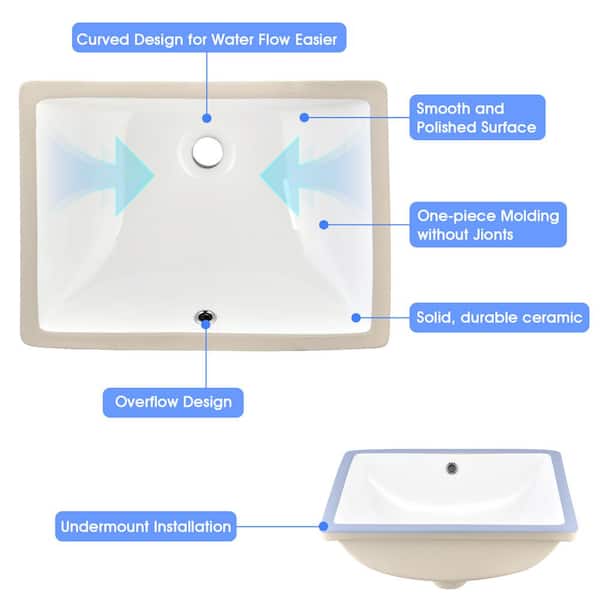 Curved Design for Water Flow Easier

Smooth and Polished Surface

One-piece Molding without Jionts

Solid, durable ceramic

Overflow Design

Undermount Installation