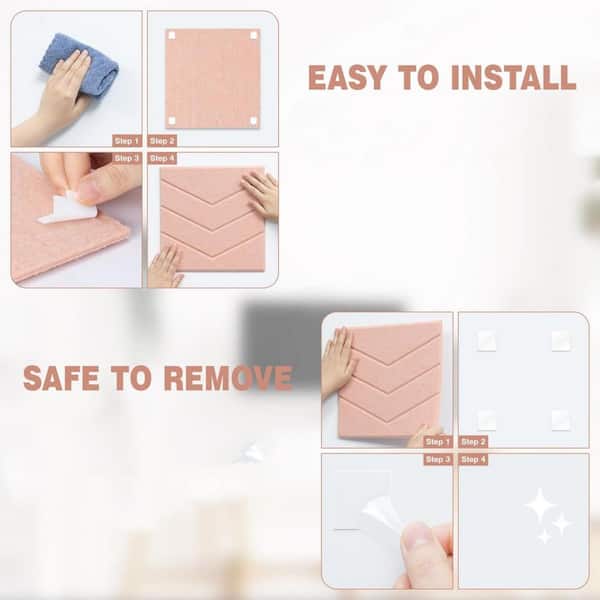 Step 1
Step 2
Step 3
Step 4

EASY TO INSTALL

SAFE TO REMOVE

Step 1
Step 2
Step 3
Step 4