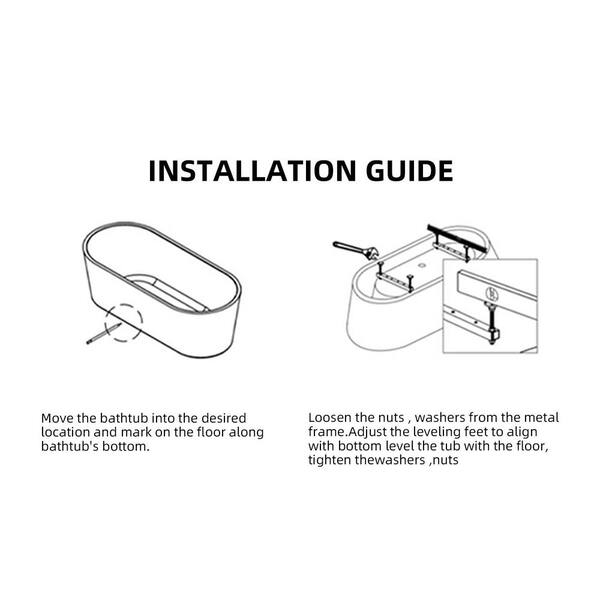 INSTALLATION GUIDE

Move the bathtub into the desired location and mark on the floor along bathtub's bottom.

Loosen the nuts , washers from the metal frame.Adjust the leveling feet to align with bottom level the tub with the floor, tighten thewashers ,nuts