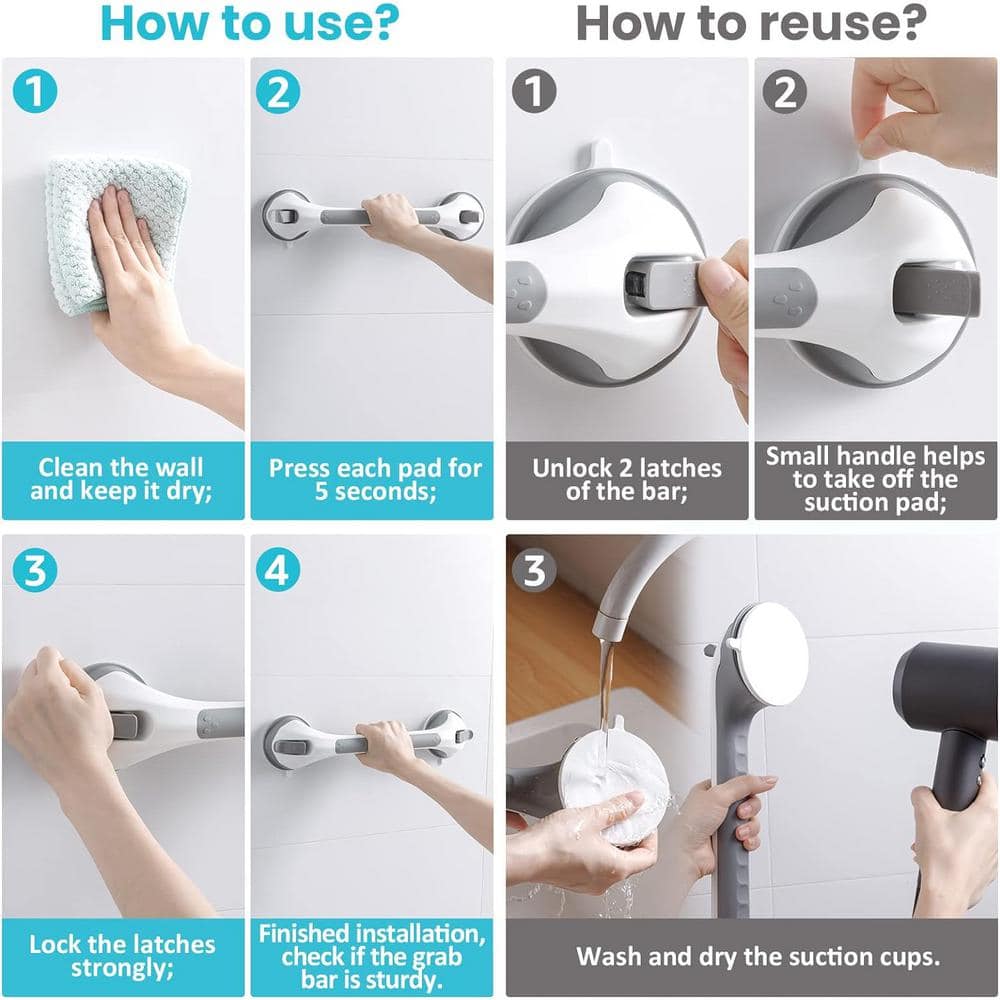 How to use?

1
Clean the wall and keep it dry;

2
Press each pad for 5 seconds;

3
Lock the latches strongly;

4
Finished installation, check if the grab bar is sturdy.

How to reuse?

1
Unlock 2 latches of the bar;

2
Small handle helps to take off the suction pad;

3
Wash and dry the suction cups.