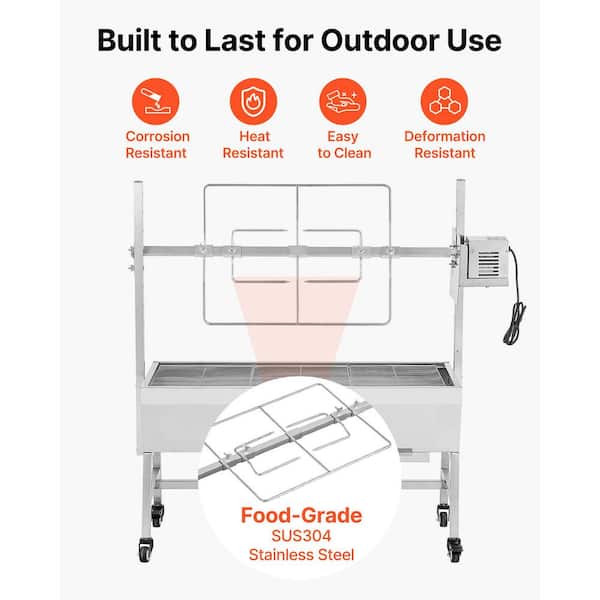 Built to Last for Outdoor Use

Corrosion Resistant

Heat Resistant

Easy to Clean

Deformation Resistant

Food-Grade
SUS304
Stainless Steel