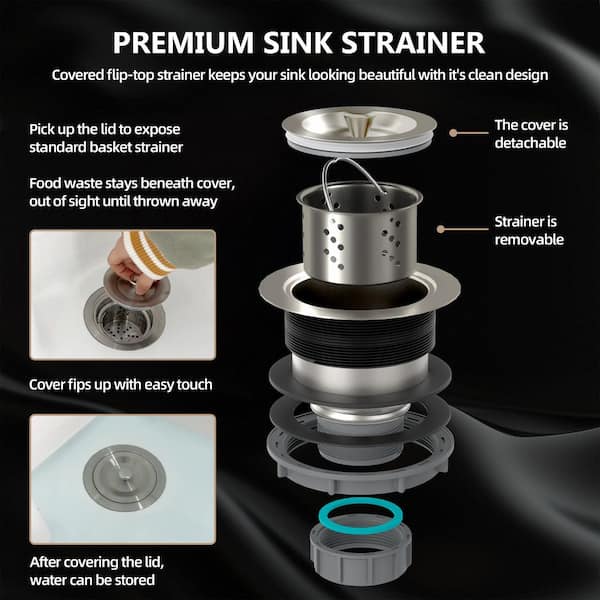 PREMIUM SINK STRAINER

Covered flip-top strainer keeps your sink looking beautiful with it's clean design

Pick up the lid to expose standard basket strainer

Food waste stays beneath cover, out of sight until thrown away

Cover fips up with easy touch

After covering the lid, water can be stored

The cover is detachable

Strainer is removable