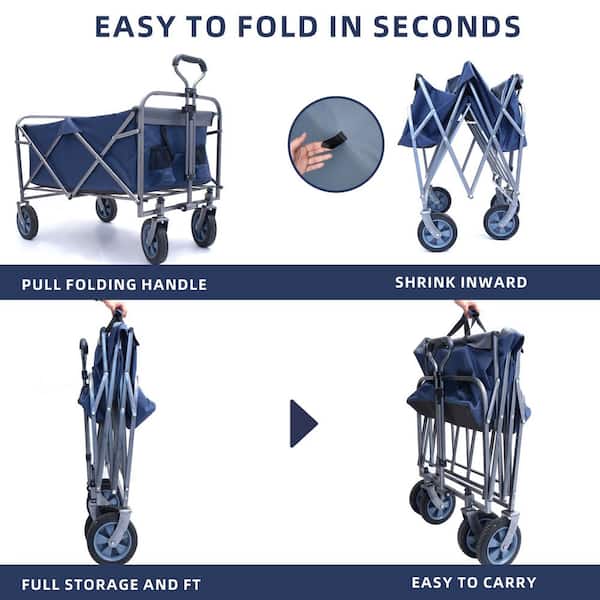 EASY TO FOLD IN SECONDS

PULL FOLDING HANDLE

SHRINK INWARD

FULL STORAGE AND FT

EASY TO CARRY