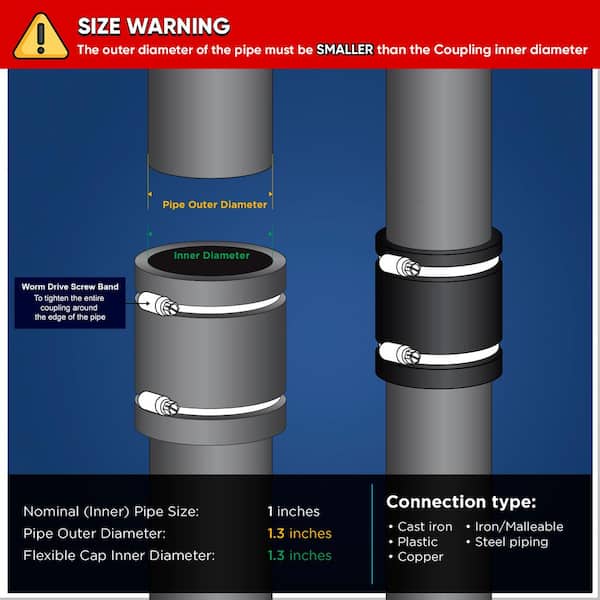 SIZE WARNING
The outer diameter of the pipe must be SMALLER than the Coupling inner diameter

Pipe Outer Diameter

Inner Diameter

Worm Drive Screw Band
To tighten the entire coupling around the edge of the pipe

Nominal (Inner) Pipe Size: 1 inches
Pipe Outer Diameter: 1.3 inches
Flexible Cap Inner Diameter: 1.3 inches

Connection type:
• Cast iron
• Plastic
• Copper
• Iron/Malleable
• Steel piping