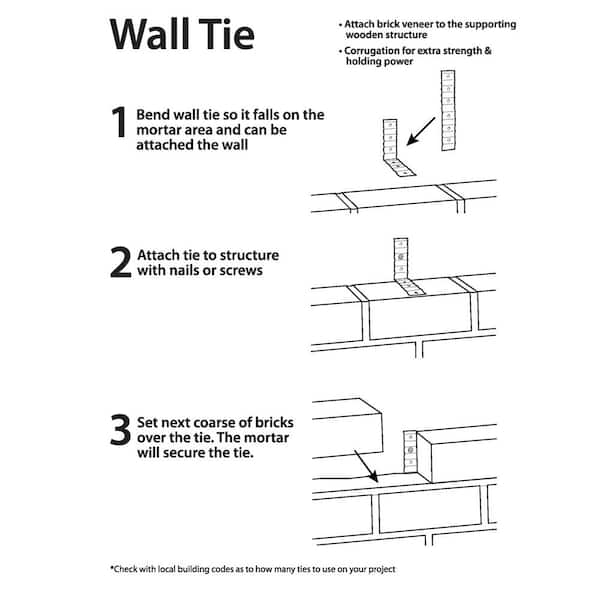 Wall Tie

• Attach brick veneer to the supporting wooden structure

• Corrugation for extra strength & holding power

1 Bend wall tie so it falls on the mortar area and can be attached the wall

2 Attach tie to structure with nails or screws

3 Set next coarse of bricks over the tie. The mortar will secure the tie.

*Check with local building codes as to how many ties to use on your project