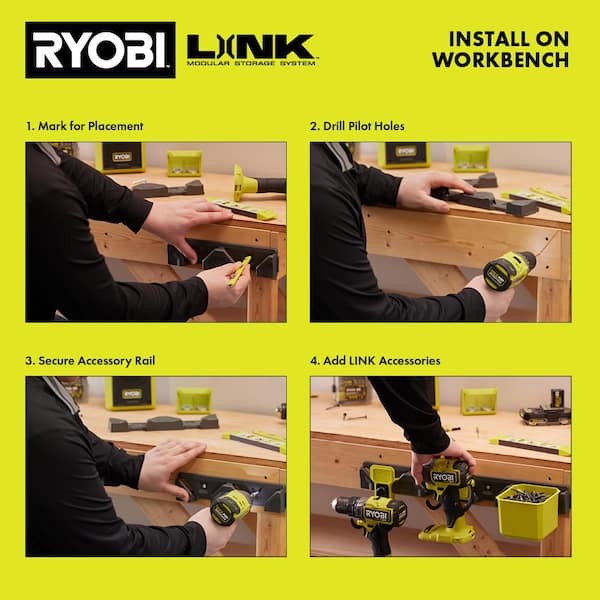 RYOBI LINK MODULAR STORAGE SYSTEM

INSTALL ON WORKBENCH

1. Mark for Placement

RYOBI

2. Drill Pilot Holes

RYOBI

3. Secure Accessory Rail

RYOBI

4. Add LINK Accessories

RYOBI

RYOBI