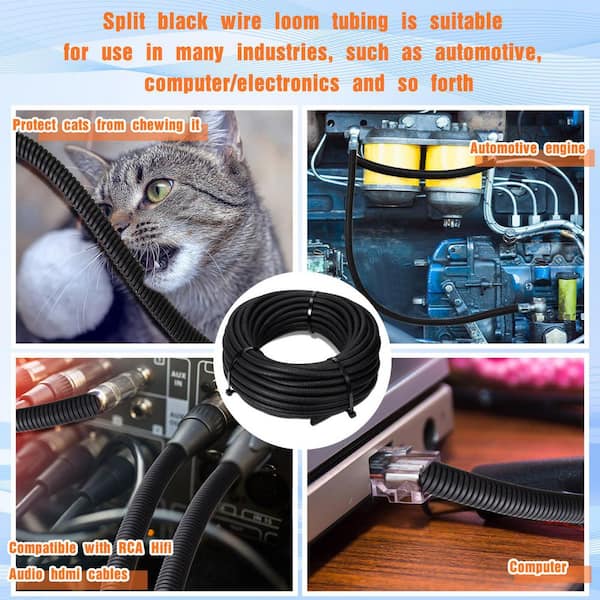 Split black wire loom tubing is suitable for use in many industries, such as automotive, computer/electronics and so forth

Protect cats from chewing it

Automotive engine

AUX IN

Compatible with RCA Hifi Audio hdmi cables

Computer