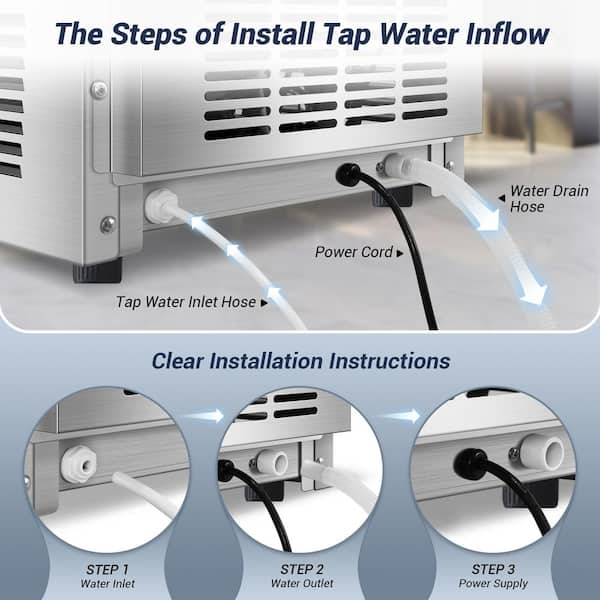 The Steps of Install Tap Water Inflow

Water Drain Hose

Power Cord

Tap Water Inlet Hose

Clear Installation Instructions

STEP 1
Water Inlet

STEP 2
Water Outlet

STEP 3
Power Supply