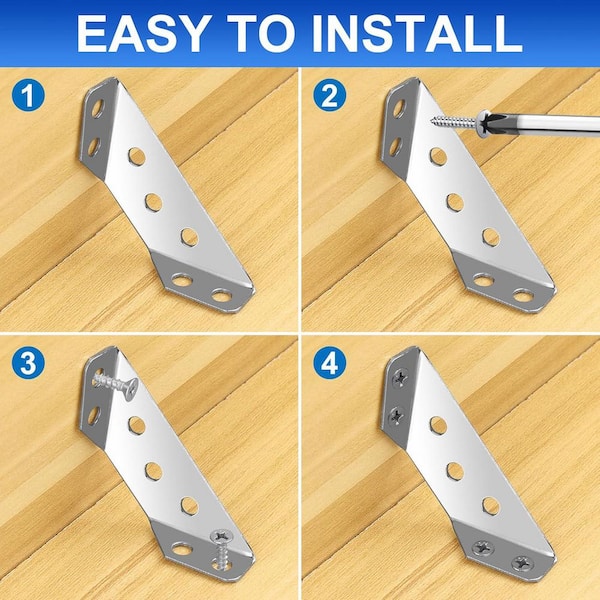 EASY TO INSTALL

1

2

3

4