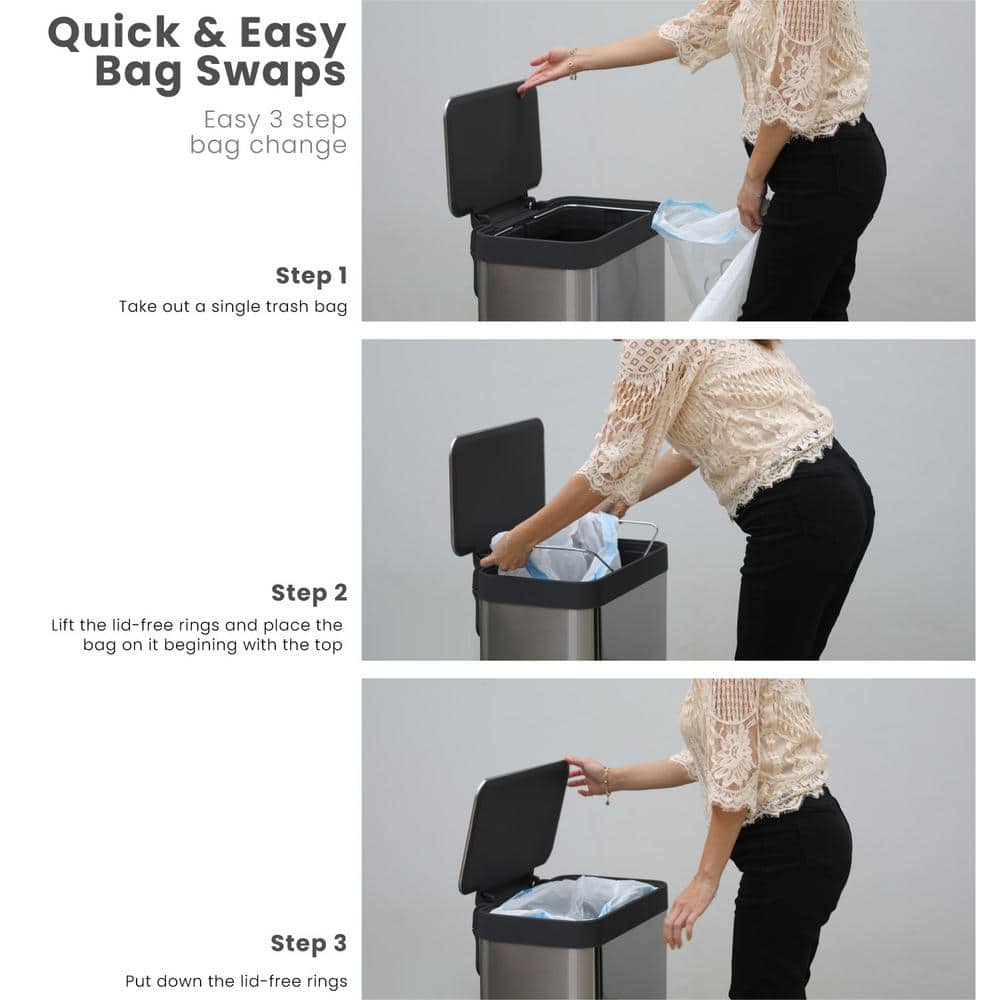 Quick & Easy Bag Swaps

Easy 3 step bag change

Step 1

Take out a single trash bag

Step 2

Lift the lid-free rings and place the bag on it begining with the top

Step 3

Put down the lid-free rings