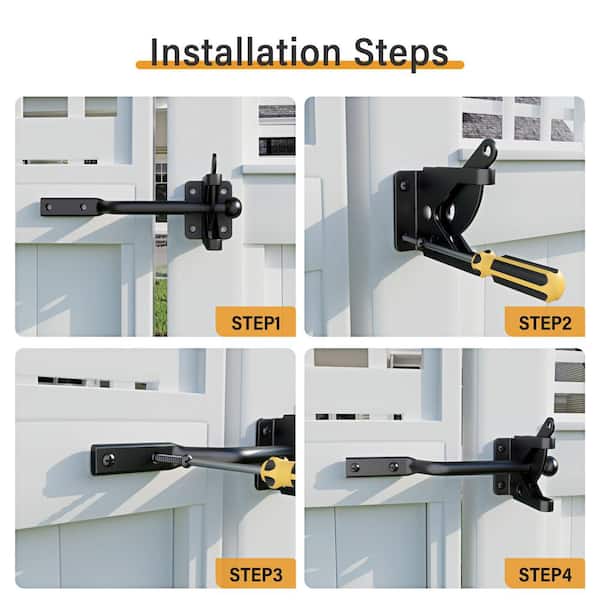 Installation Steps

STEP1

STEP2

STEP3

STEP4