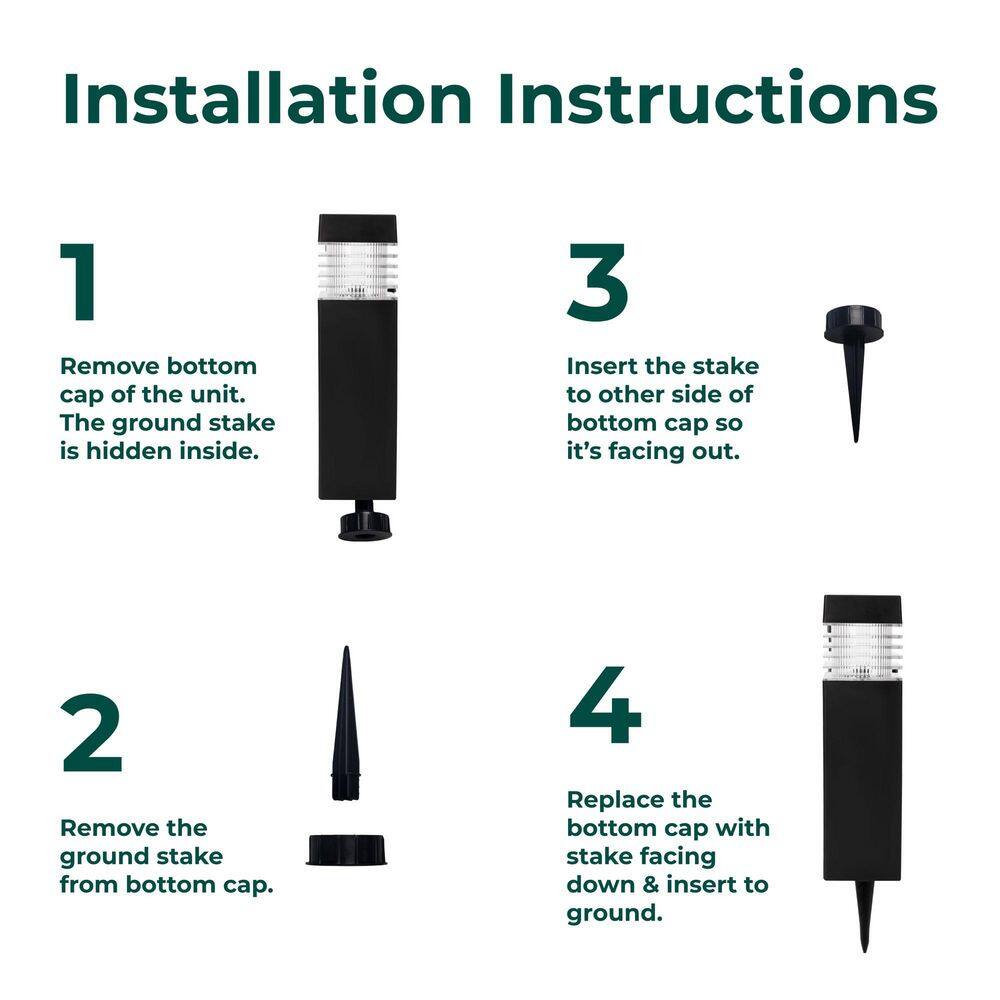 Installation Instructions

1

Remove bottom cap of the unit. The ground stake is hidden inside.

2

Remove the ground stake from bottom cap.

3

Insert the stake to other side of bottom cap so it's facing out.

4

Replace the bottom cap with stake facing down & insert to ground.