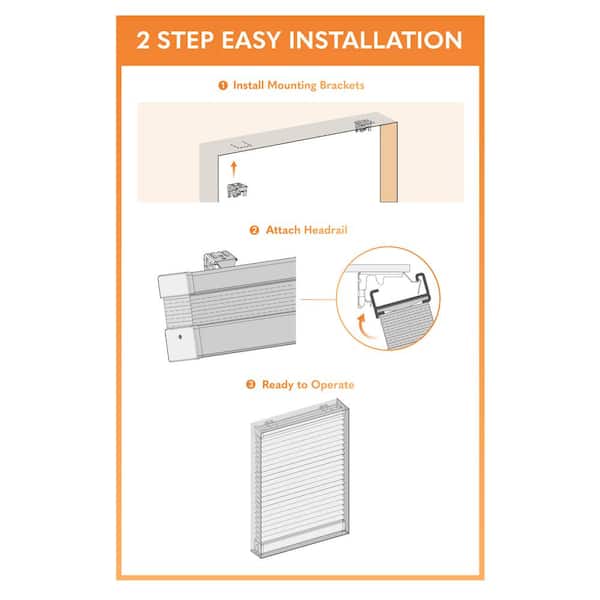 2 STEP EASY INSTALLATION

1 Install Mounting Brackets

2 Attach Headrail

3 Ready to Operate