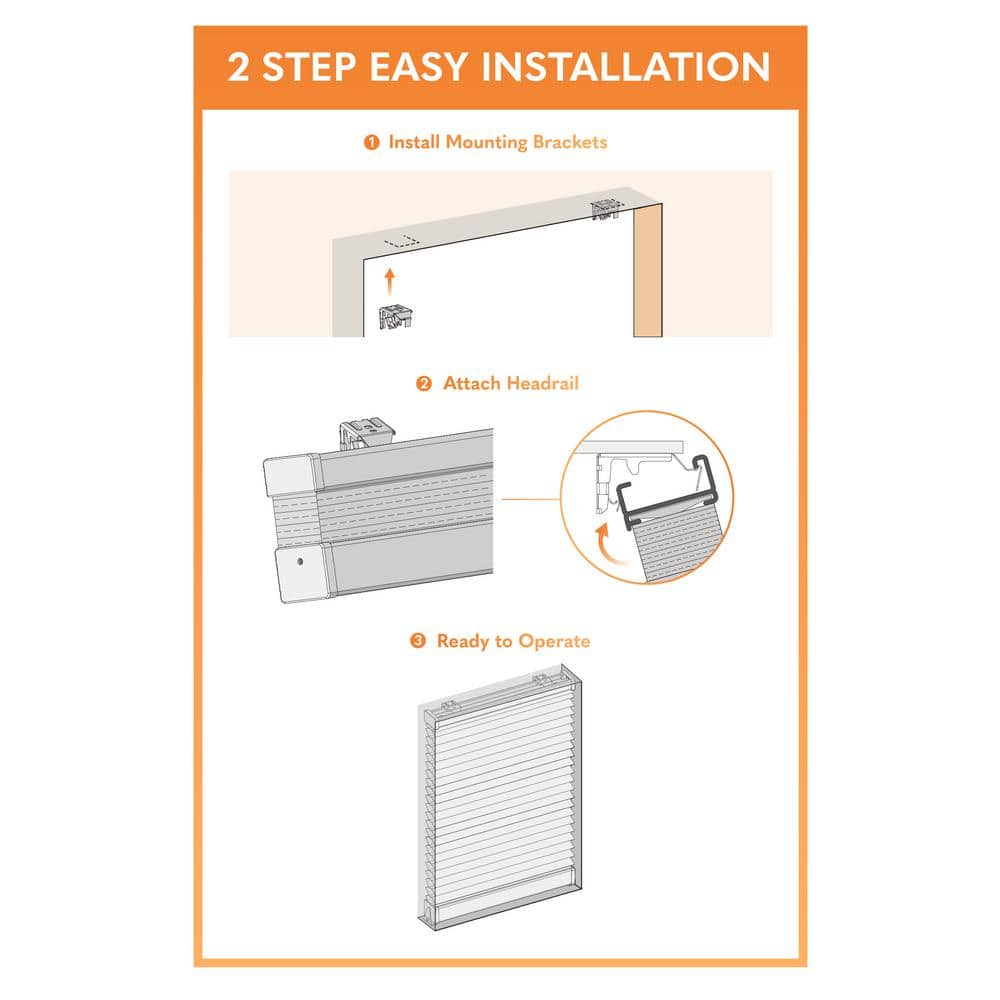 2 STEP EASY INSTALLATION

❶ Install Mounting Brackets

❷ Attach Headrail

❸ Ready to Operate