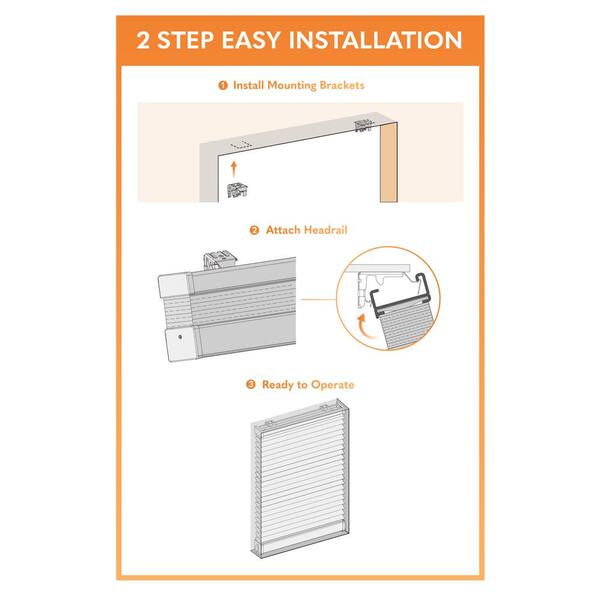 2 STEP EASY INSTALLATION

❶ Install Mounting Brackets

❷ Attach Headrail

❸ Ready to Operate