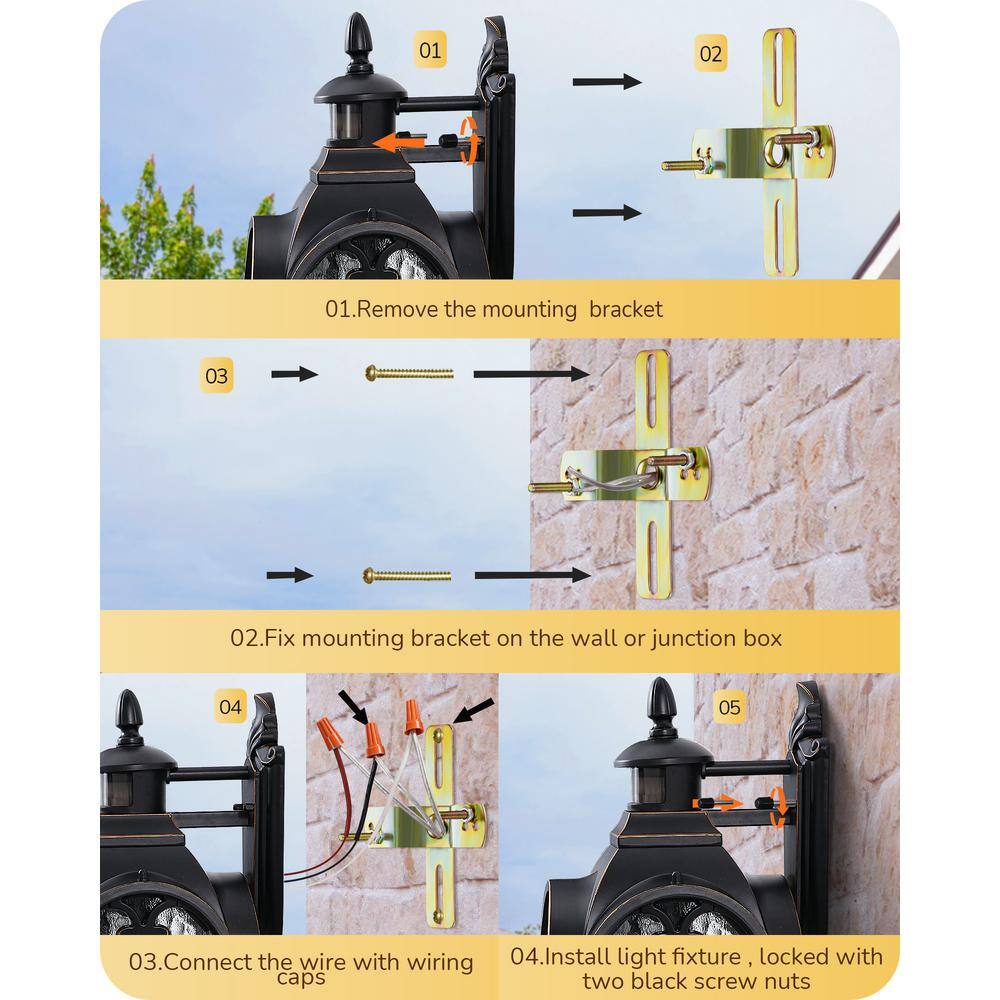 01

02

01.Remove the mounting  bracket

03

02.Fix mounting bracket on the wall or junction box

04

05

03.Connect the wire with wiring caps

04.Install light fixture , locked with two black screw nuts