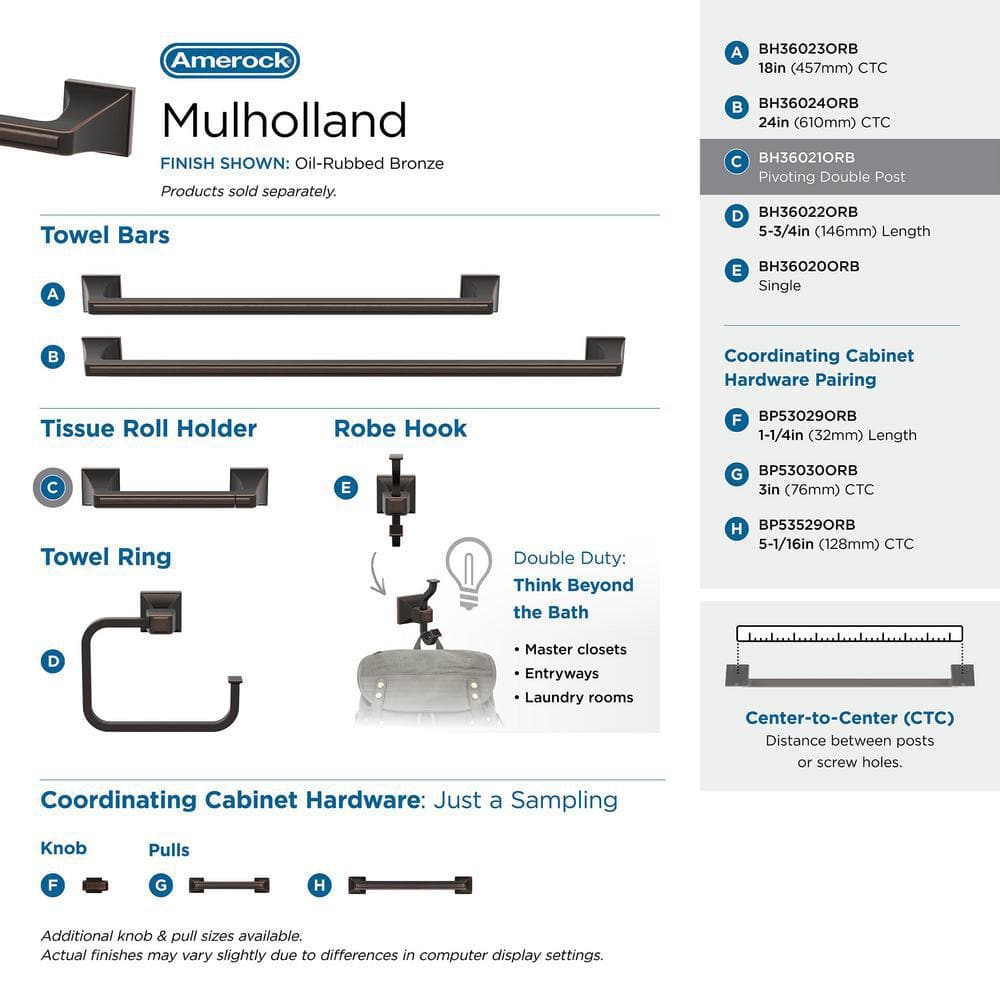 Amerock

Mulholland

FINISH SHOWN: Oil-Rubbed Bronze

Products sold separately.

Towel Bars

A

B

Tissue Roll Holder

C

Robe Hook

E

Towel Ring

D

Double Duty: Think Beyond the Bath

• Master closets
• Entryways
• Laundry rooms

Coordinating Cabinet Hardware: Just a Sampling

Knob

F

Pulls

G

H

Additional knob & pull sizes available.
Actual finishes may vary slightly due to differences in computer display settings.

A BH36023ORB
18in (457mm) CTC

B BH36024ORB
24in (610mm) CTC

C BH36021ORB
Pivoting Double Post

D BH36022ORB
5-3/4in (146mm) Length

E BH36020ORB
Single

Coordinating Cabinet Hardware Pairing

F BP53029ORB
1-1/4in (32mm) Length

G BP53030ORB
3in (76mm) CTC

H BP53529ORB
5-1/16in (128mm) CTC

Center-to-Center (CTC)
Distance between posts or screw holes.