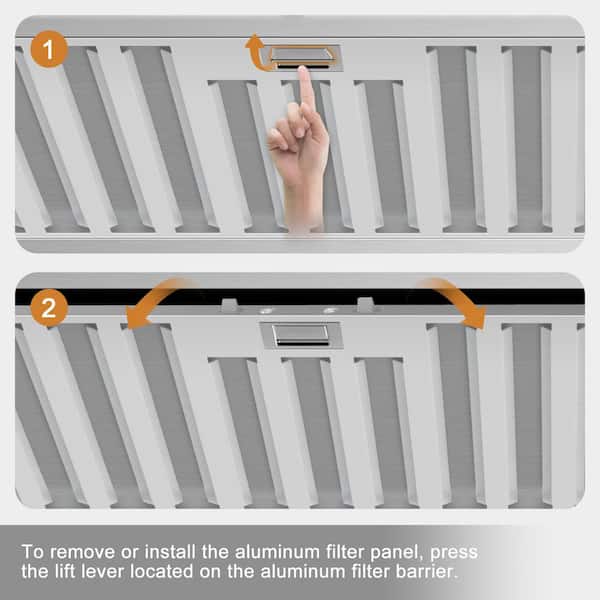 1

2

To remove or install the aluminum filter panel, press the lift lever located on the aluminum filter barrier.