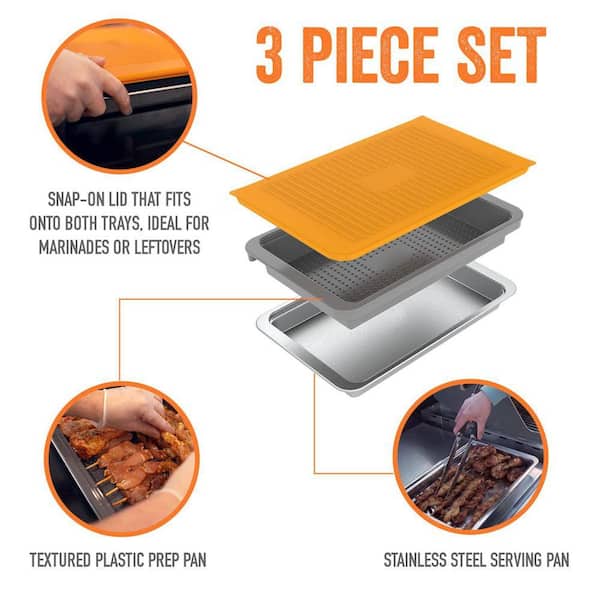 3 PIECE SET

SNAP-ON LID THAT FITS ONTO BOTH TRAYS, IDEAL FOR MARINADES OR LEFTOVERS

TEXTURED PLASTIC PREP PAN

STAINLESS STEEL SERVING PAN