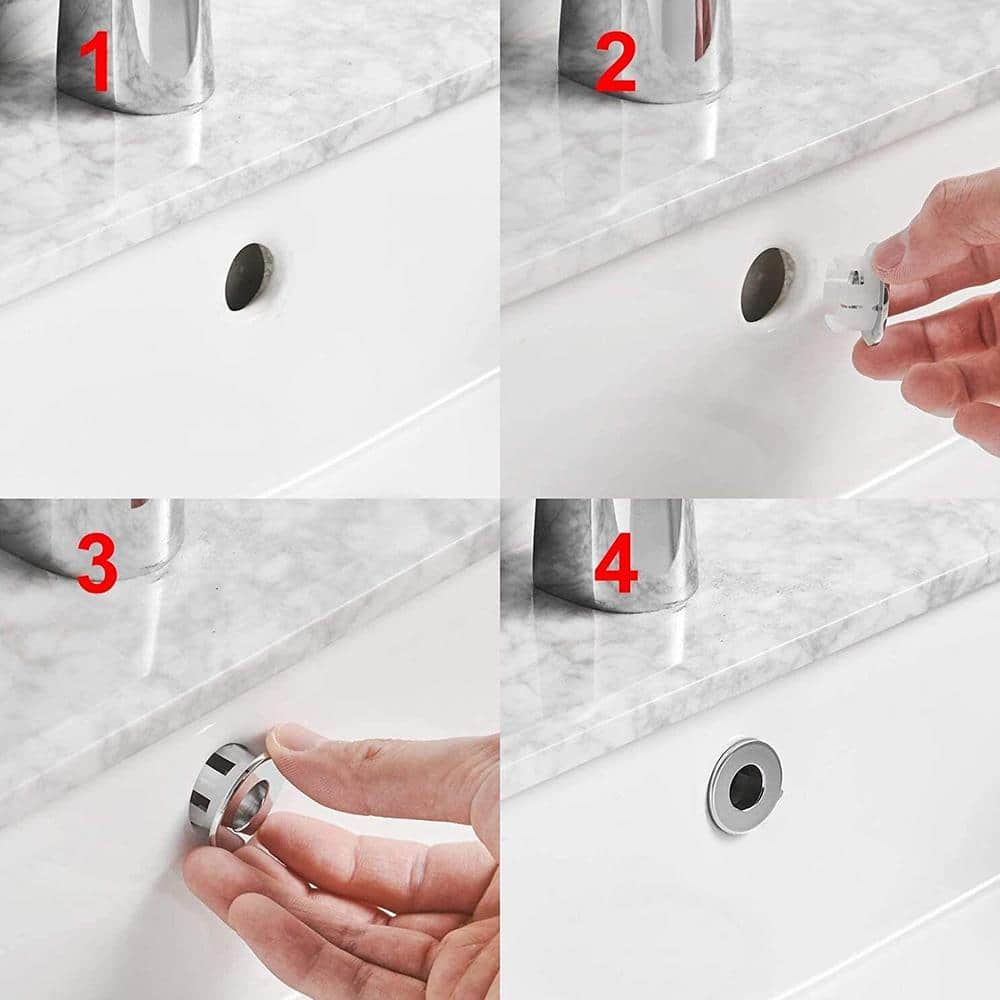 1

2

3

4