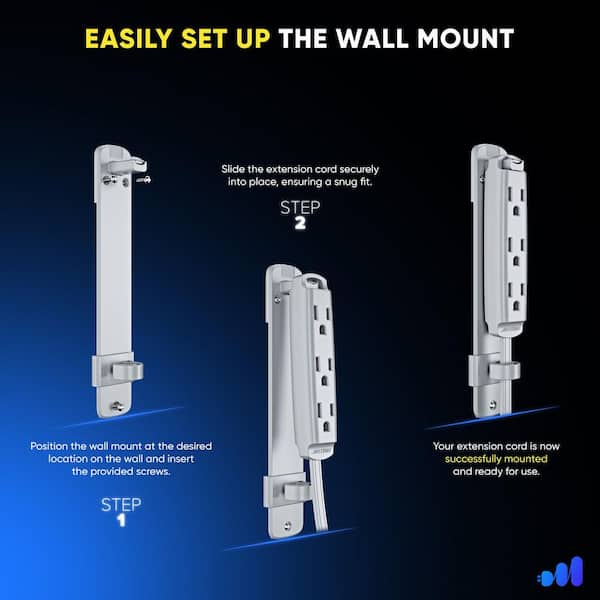 EASILY SET UP THE WALL MOUNT

Position the wall mount at the desired location on the wall and insert the provided screws.

STEP 1

Slide the extension cord securely into place, ensuring a snug fit.

STEP 2

Your extension cord is now successfully mounted and ready for use.