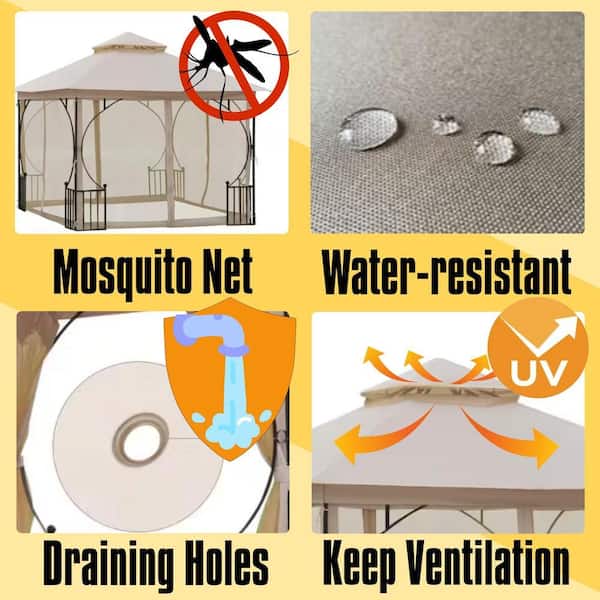 Mosquito Net

Water-resistant

Draining Holes

UV

Keep Ventilation