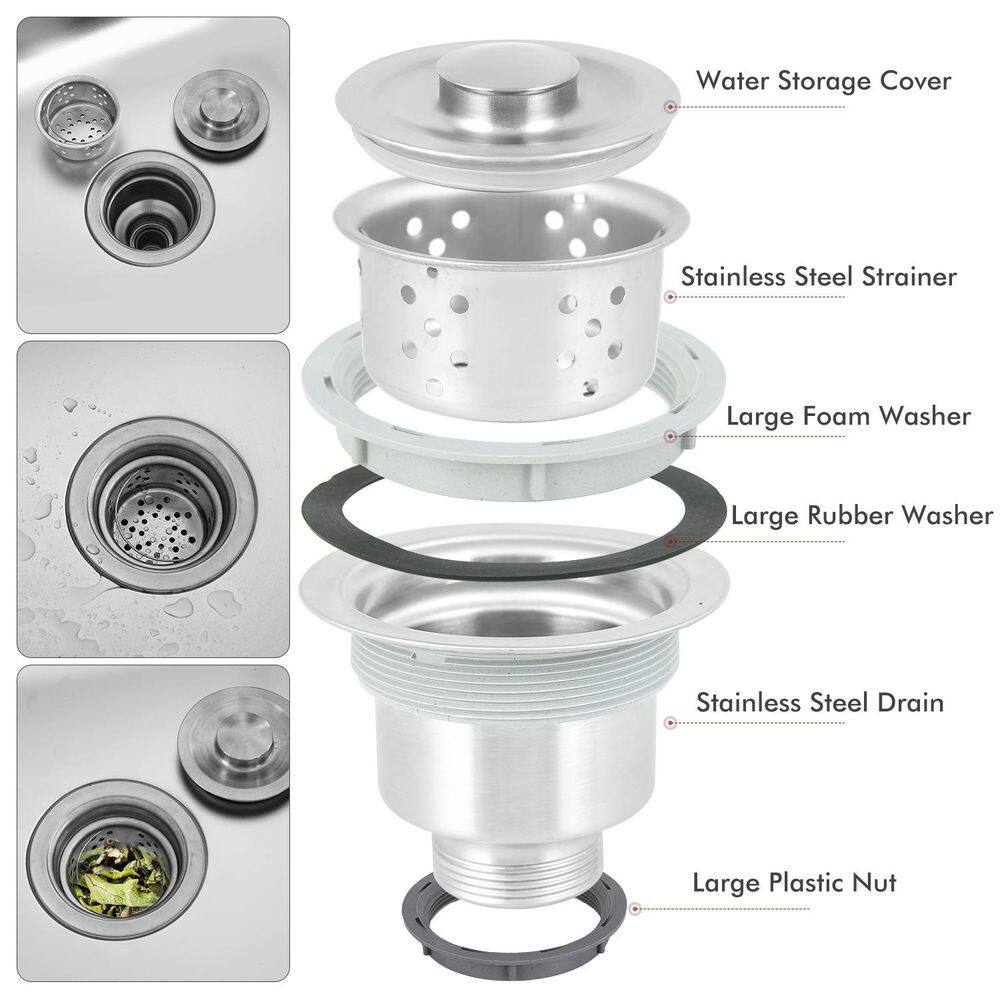 Water Storage Cover

Stainless Steel Strainer

Large Foam Washer

Large Rubber Washer

Stainless Steel Drain

Large Plastic Nut