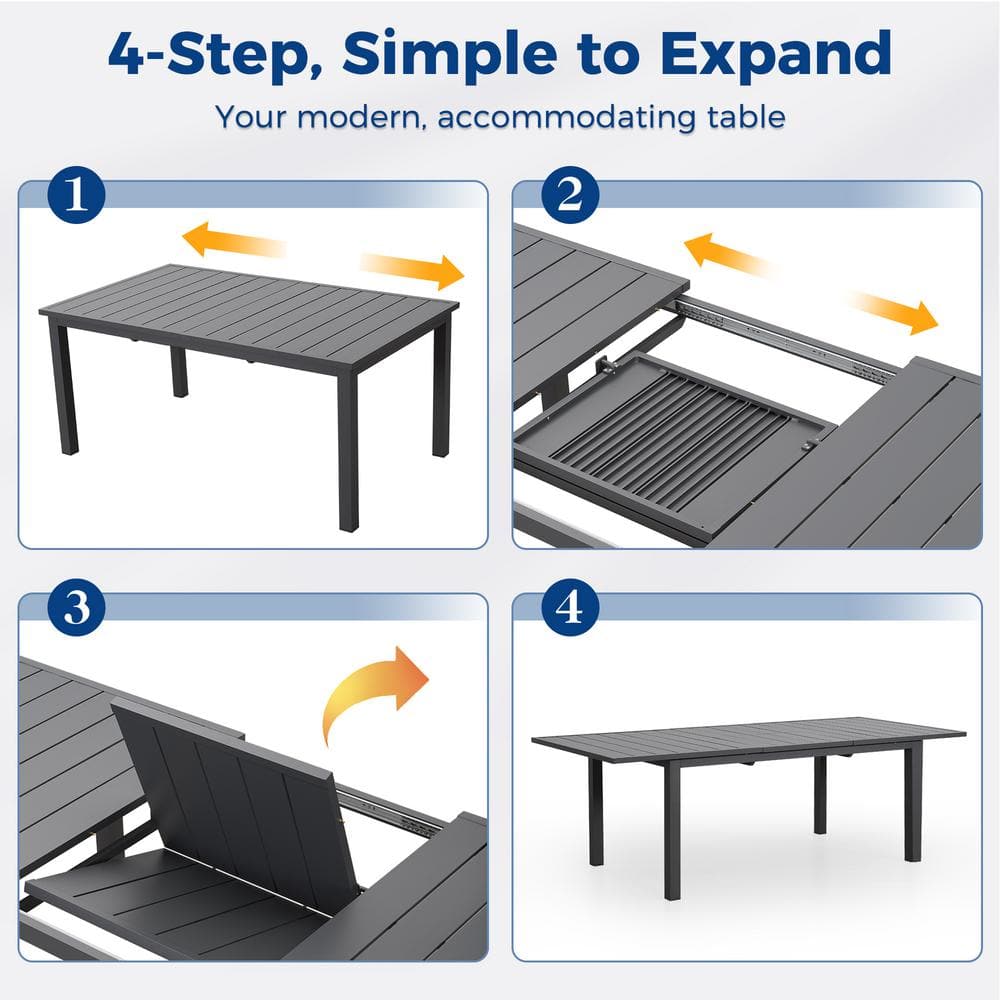 4-Step, Simple to Expand

Your modern, accommodating table

1

2

3

4