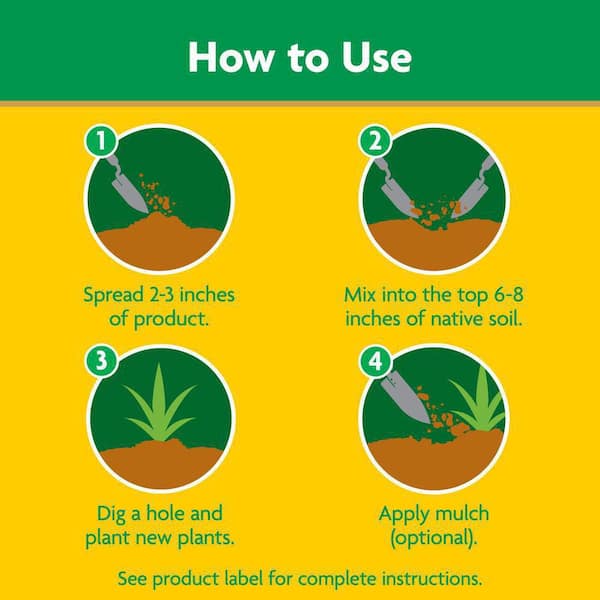 How to Use

1

Spread 2-3 inches of product.

2

Mix into the top 6-8 inches of native soil.

3

Dig a hole and plant new plants.

4

Apply mulch (optional).

See product label for complete instructions.