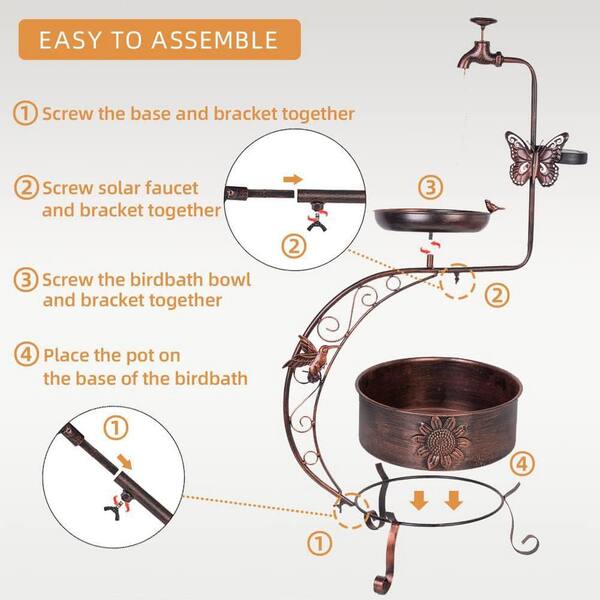 EASY TO ASSEMBLE

① Screw the base and bracket together

② Screw solar faucet and bracket together

③ Screw the birdbath bowl and bracket together

④ Place the pot on the base of the birdbath

②

③

②

①

④

①